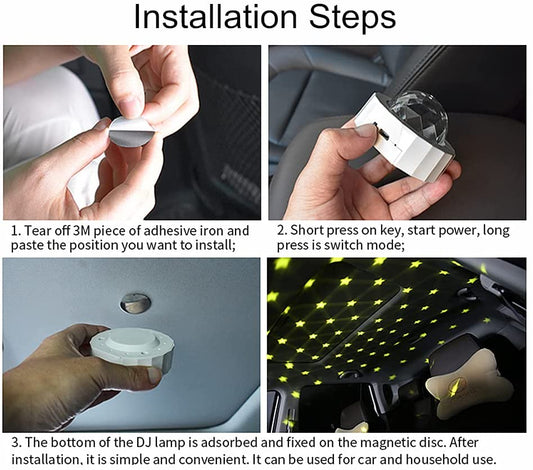 Installation Steps

1. Tear off 3M piece of adhesive iron and paste the position you want to install;

2. Short press on key, start power, long press is switch mode;

3. The bottom of the DJ lamp is adsorbed and fixed on the magnetic disc. After installation, it is simple and convenient. It can be used for car and household use.