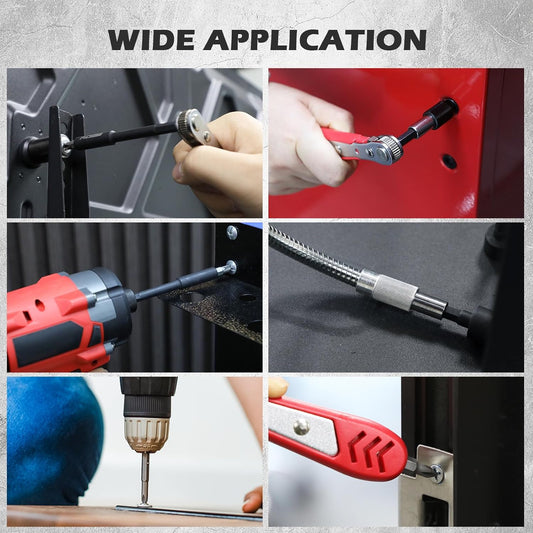 WIDE APPLICATION