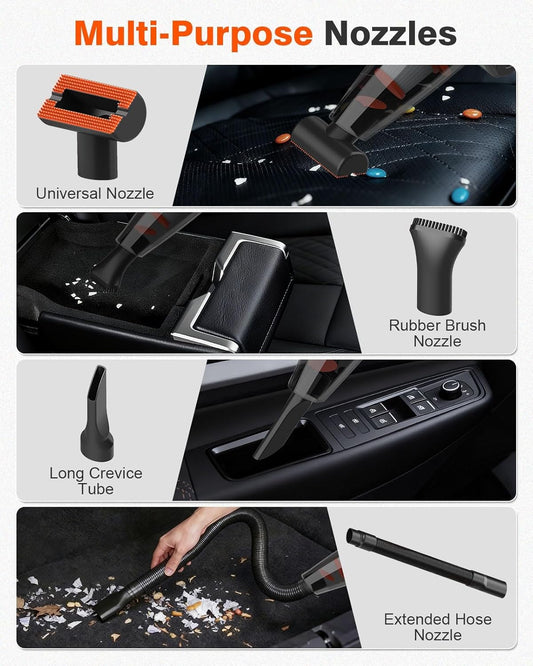 Multi-Purpose Nozzles

Universal Nozzle

Rubber Brush Nozzle

Long Crevice Tube

Extended Hose Nozzle