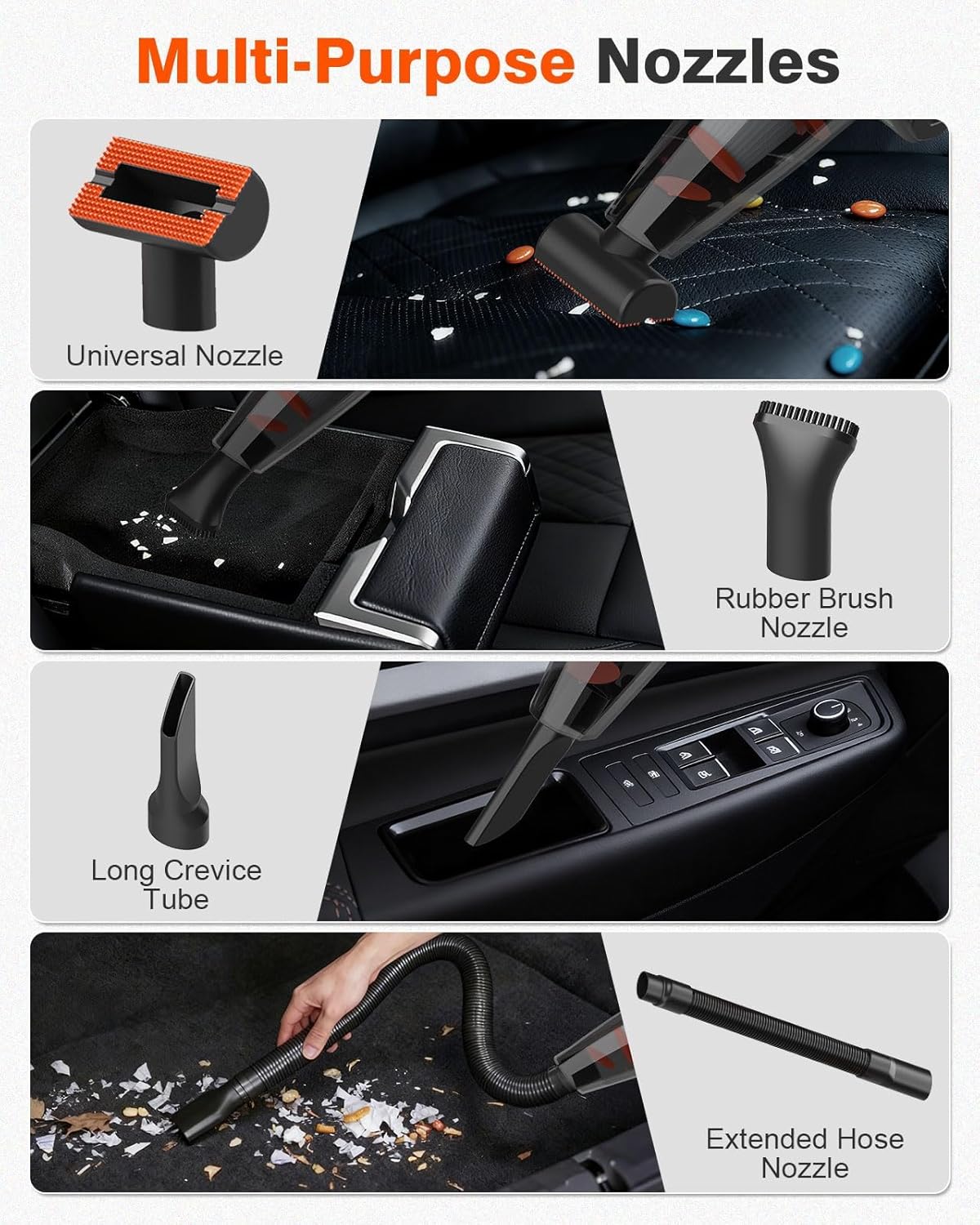 Multi-Purpose Nozzles

Universal Nozzle

Rubber Brush Nozzle

Long Crevice Tube

Extended Hose Nozzle