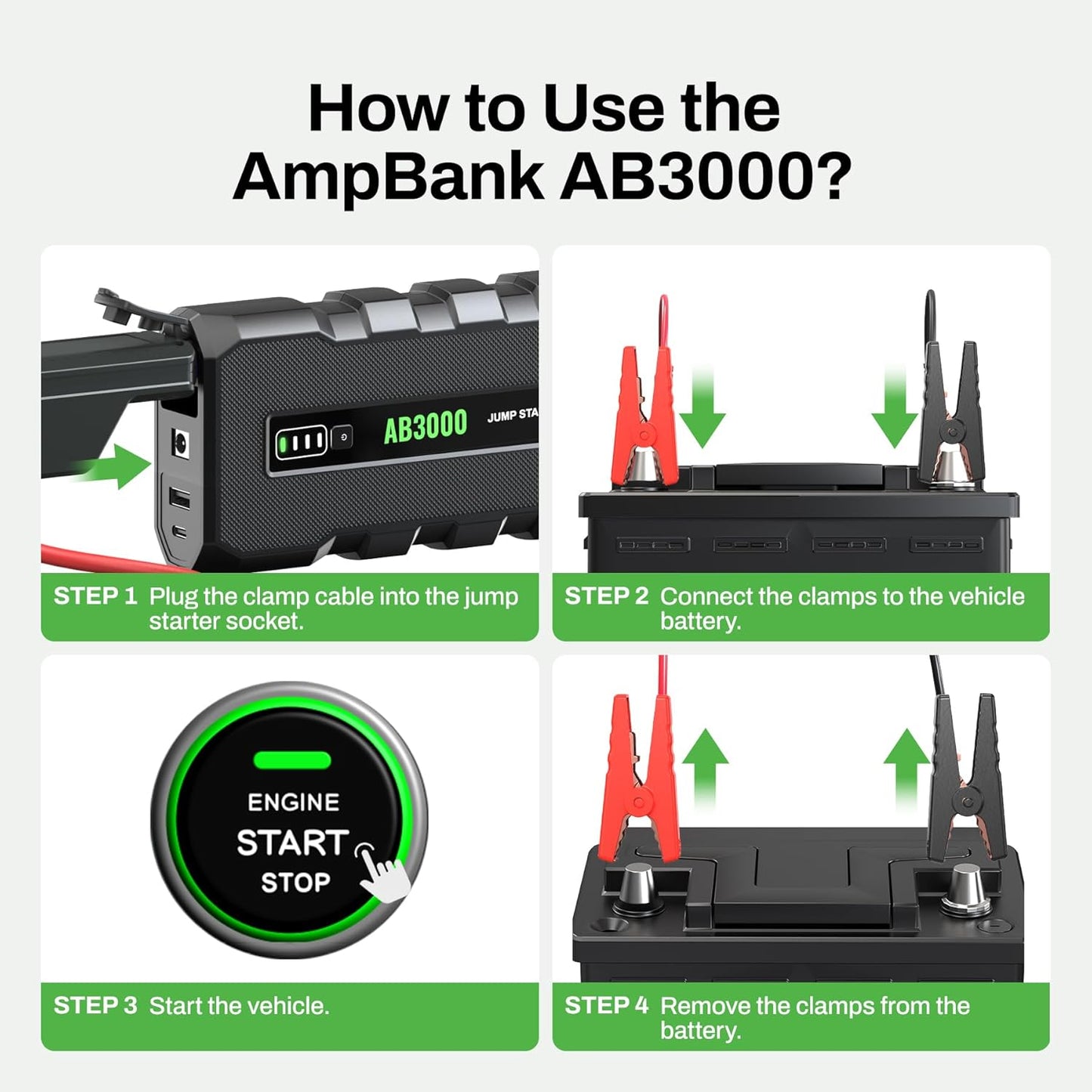 How to Use the AmpBank AB3000?

AB3000

JUMP STA

STEP 1 Plug the clamp cable into the jump starter socket.

STEP 2 Connect the clamps to the vehicle battery.

ENGINE
START
STOP

STEP 3 Start the vehicle.

STEP 4 Remove the clamps from the battery.