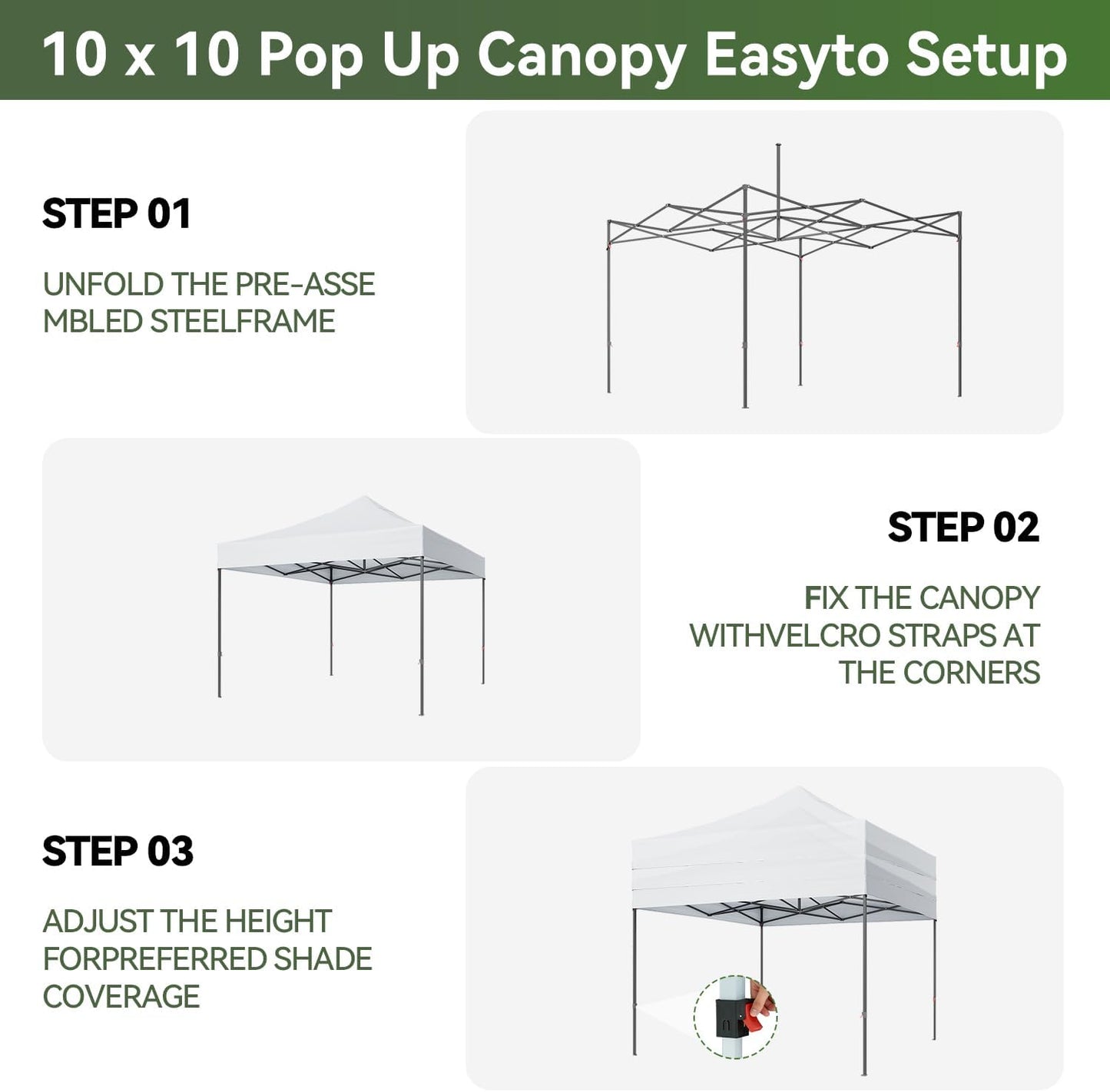 10 x 10 Pop Up Canopy Easyto Setup

STEP 01

UNFOLD THE PRE-ASSE MBLED STEELFRAME

STEP 02

FIX THE CANOPY WITHVELCRO STRAPS AT THE CORNERS

STEP 03

ADJUST THE HEIGHT FORPREFERRED SHADE COVERAGE