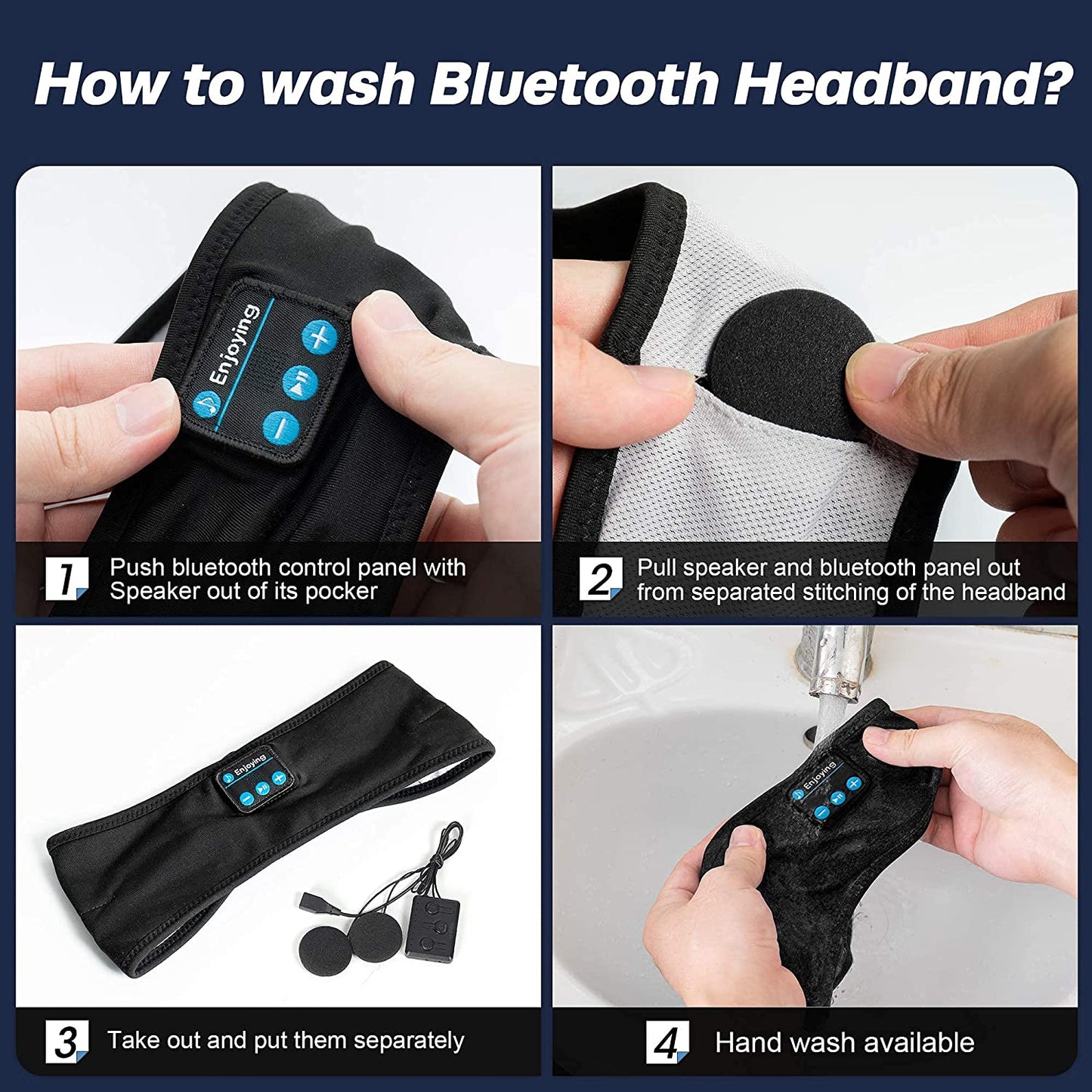 How to wash Bluetooth Headband?

Enjoying

1 Push bluetooth control panel with Speaker out of its pocker

2 Pull speaker and bluetooth panel out from separated stitching of the headband

Enjoying

3 Take out and put them separately

Enjoying

4 Hand wash available