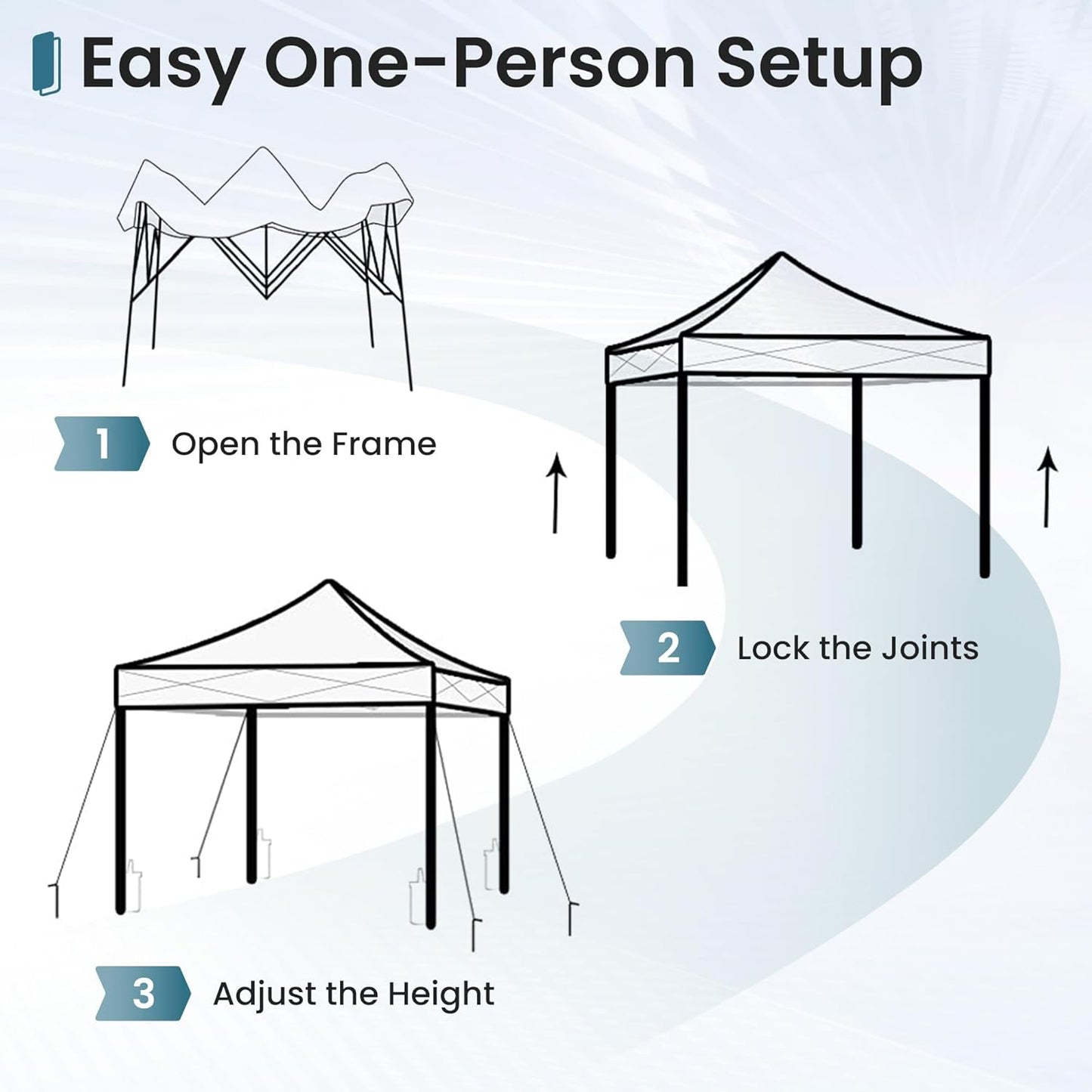 Easy One-Person Setup

1 Open the Frame

2 Lock the Joints

3 Adjust the Height